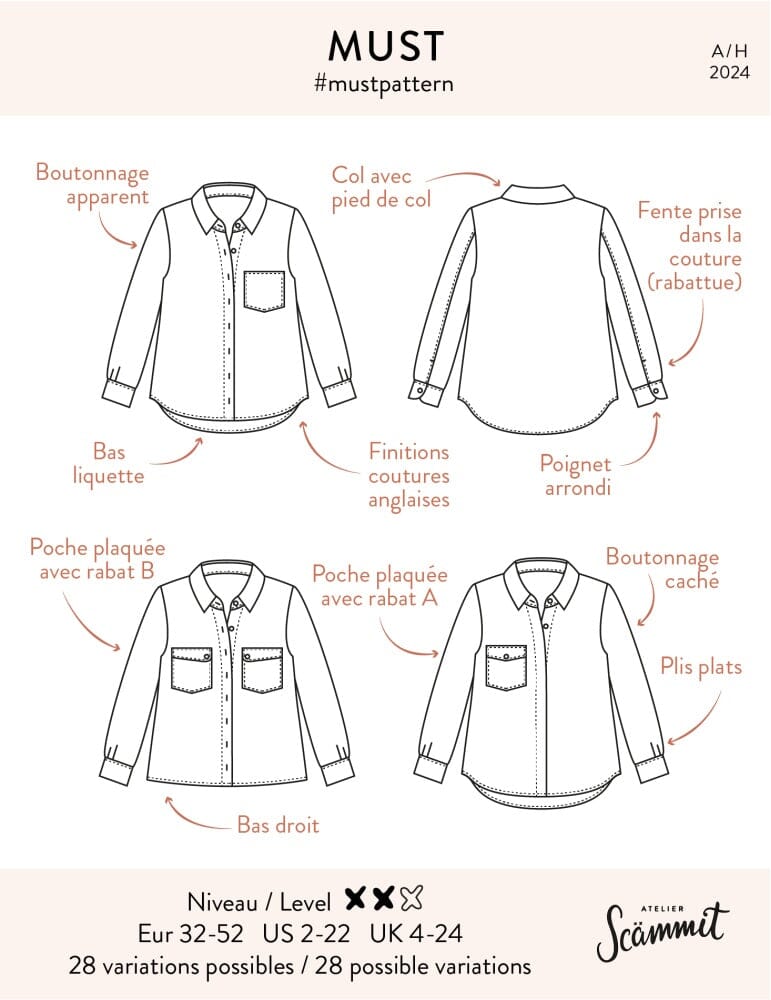 MUST
#mustpattern

A/H
2024

Boutonnage apparent

Col avec pied de col

Fente prise dans la couture (rabattue)

Bas liquette

Finitions coutures anglaises

Poignet arrondi

Poche plaquée avec rabat B

Poche plaquée avec rabat A

Boutonnage caché

Plis plats

Bas droit

Niveau / Level
Eur 32-52 US 2-22 UK 4-24
28 variations possibles / 28 possible variations

ATELIER
Scämmit