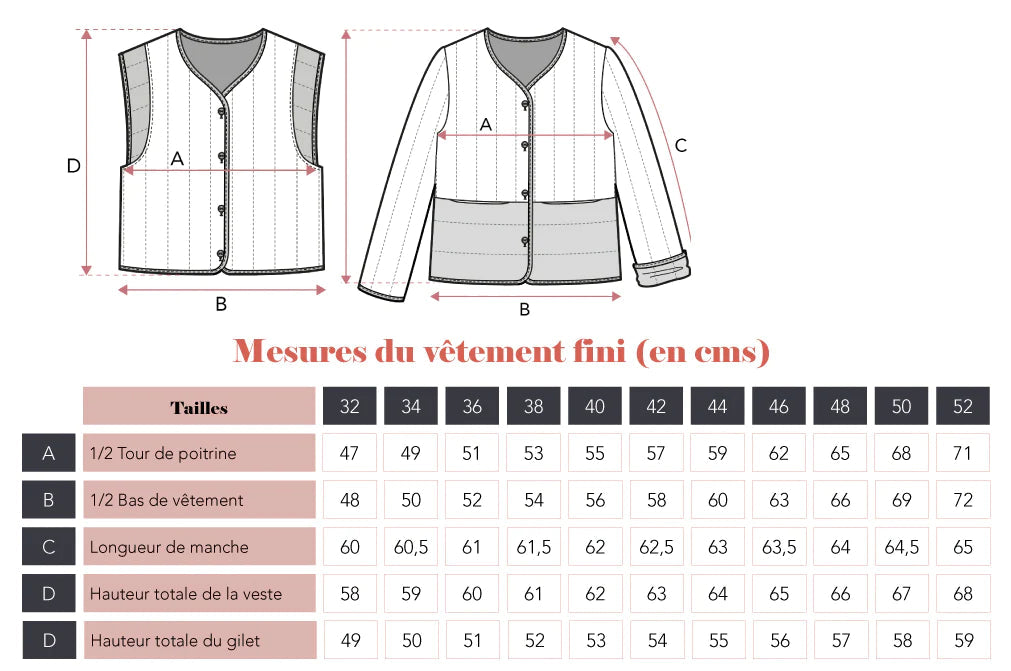 D

A

B

A

C

B

Mesures du vêtement fini (en cms)

| | Tailles | 32 | 34 | 36 | 38 | 40 | 42 | 44 | 46 | 48 | 50 | 52 |
|---|---|---|---|---|---|---|---|---|---|---|---|---|
| A | 1/2 Tour de poitrine | 47 | 49 | 51 | 53 | 55 | 57 | 59 | 62 | 65 | 68 | 71 |
| B | 1/2 Bas de vêtement | 48 | 50 | 52 | 54 | 56 | 58 | 60 | 63 | 66 | 69 | 72 |
| C | Longueur de manche | 60 | 60,5 | 61 | 61,5 | 62 | 62,5 | 63 | 63,5 | 64 | 64,5 | 65 |
| D | Hauteur totale de la veste | 58 | 59 | 60 | 61 | 62 | 63 | 64 | 65 | 66 | 67 | 68 |
| D | Hauteur totale du gilet | 49 | 50 | 51 | 52 | 53 | 54 | 55 | 56 | 57 | 58 | 59 |