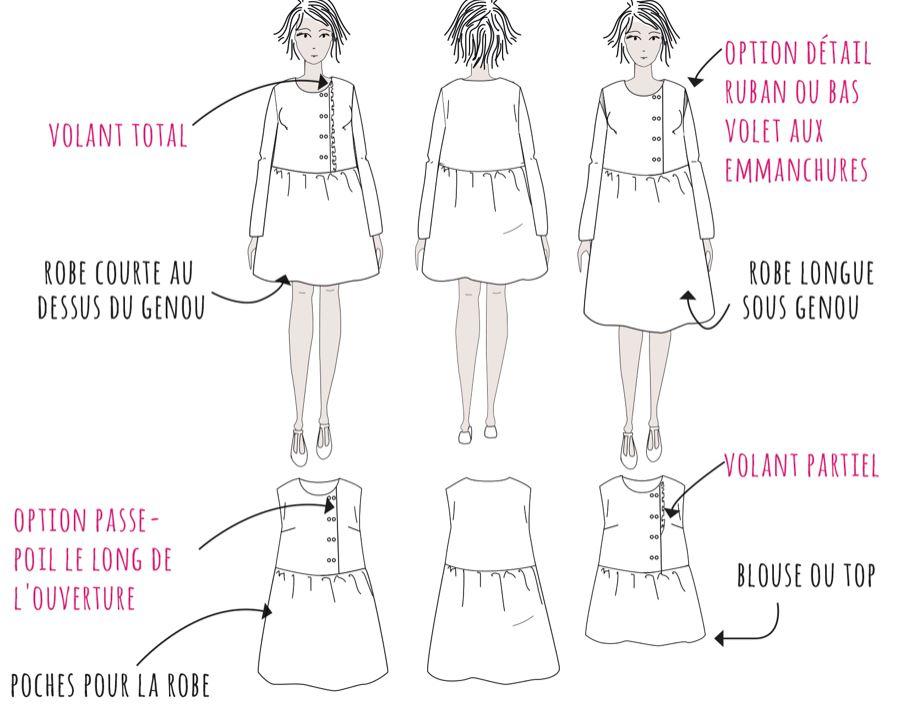 VOLANT TOTAL

OPTION DÉTAIL RUBAN OU BAS VOLET AUX EMMANCHURES

ROBE COURTE AU DESSUS DU GENOU

ROBE LONGUE SOUS GENOU

VOLANT PARTIEL

OPTION PASSE-POIL LE LONG DE L'OUVERTURE

BLOUSE OU TOP

POCHES POUR LA ROBE