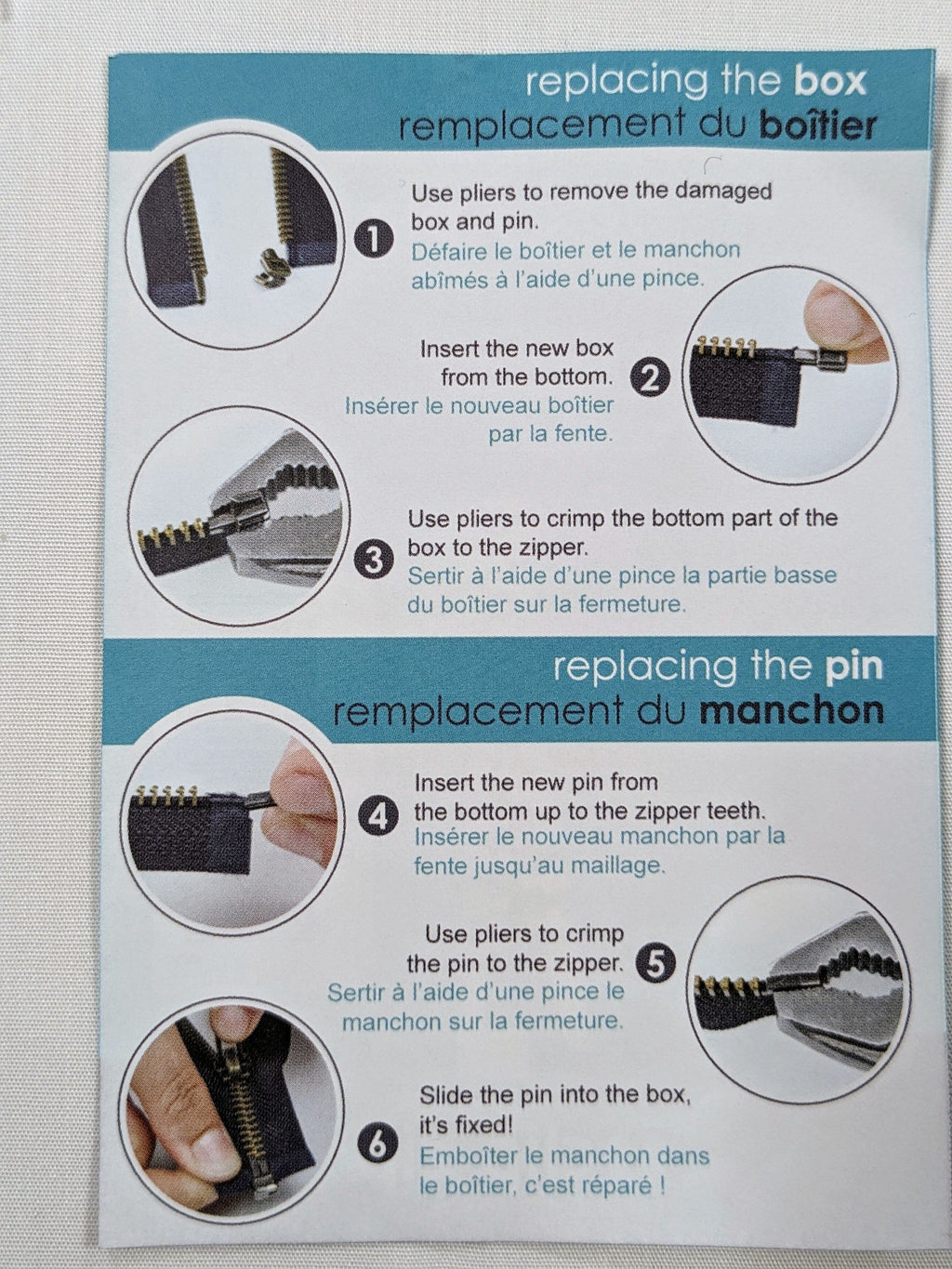 replacing the box
remplacement du boîtier

1 Use pliers to remove the damaged box and pin.
Défaire le boîtier et le manchon abîmés à l'aide d'une pince.

Insert the new box from the bottom. 2
Insérer le nouveau boîtier par la fente.

3 Use pliers to crimp the bottom part of the box to the zipper.
Sertir à l'aide d'une pince la partie basse du boîtier sur la fermeture.

replacing the pin
remplacement du manchon

4 Insert the new pin from the bottom up to the zipper teeth.
Insérer le nouveau manchon par la fente jusqu'au maillage.

Use pliers to crimp the pin to the zipper. 5
Sertir à l'aide d'une pince le manchon sur la fermeture.

6 Slide the pin into the box, it's fixed!
Emboîter le manchon dans le boîtier, c'est réparé !